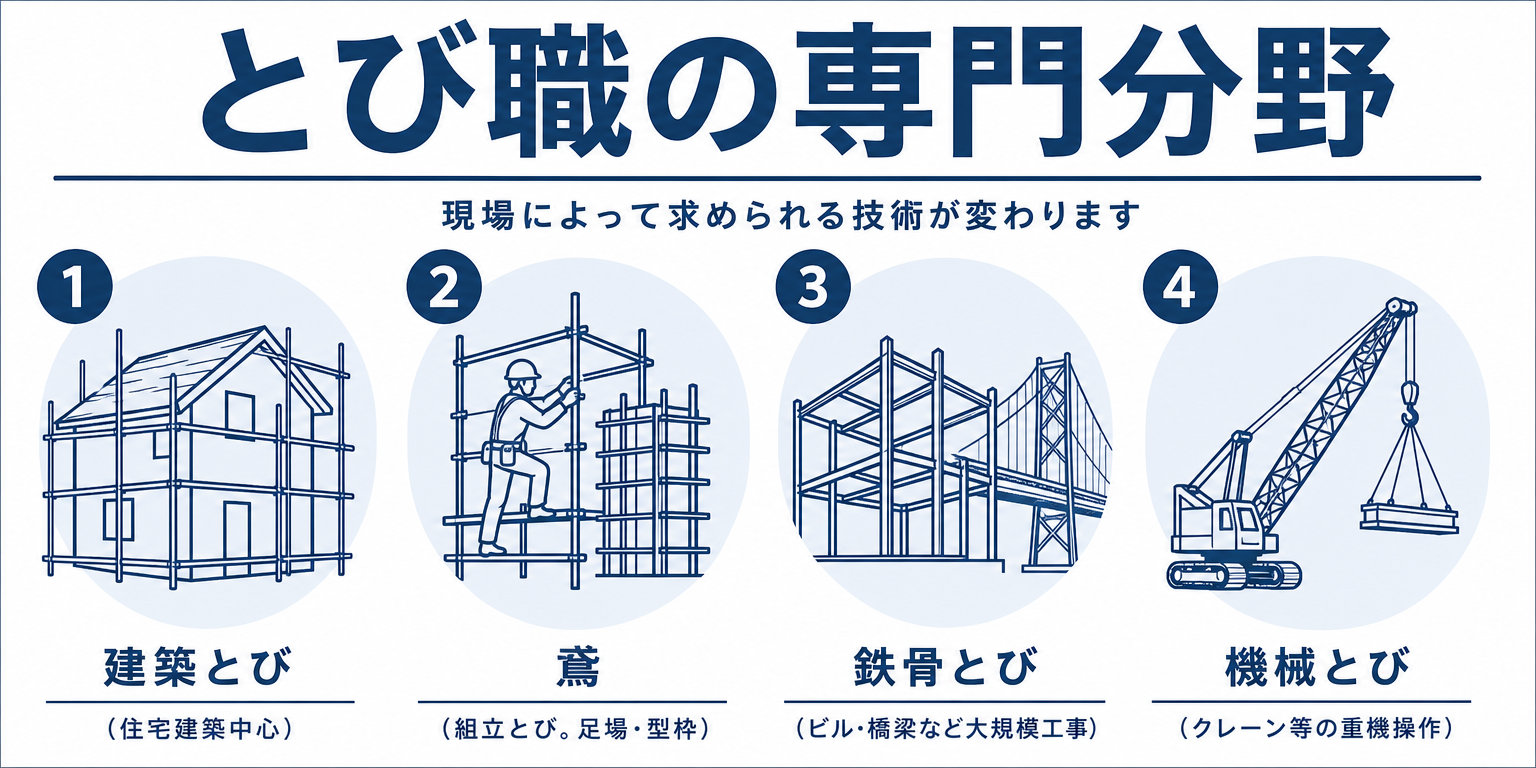 とび職の専門分野

現場によって求められる技術が変わります

1

建築とび

（住宅建築中心）

2

鳶

（組立とび。足場・型枠）

3

鉄骨とび

（ビル・橋梁など大規模工事）

4

機械とび

（クレーン等の重機操作）